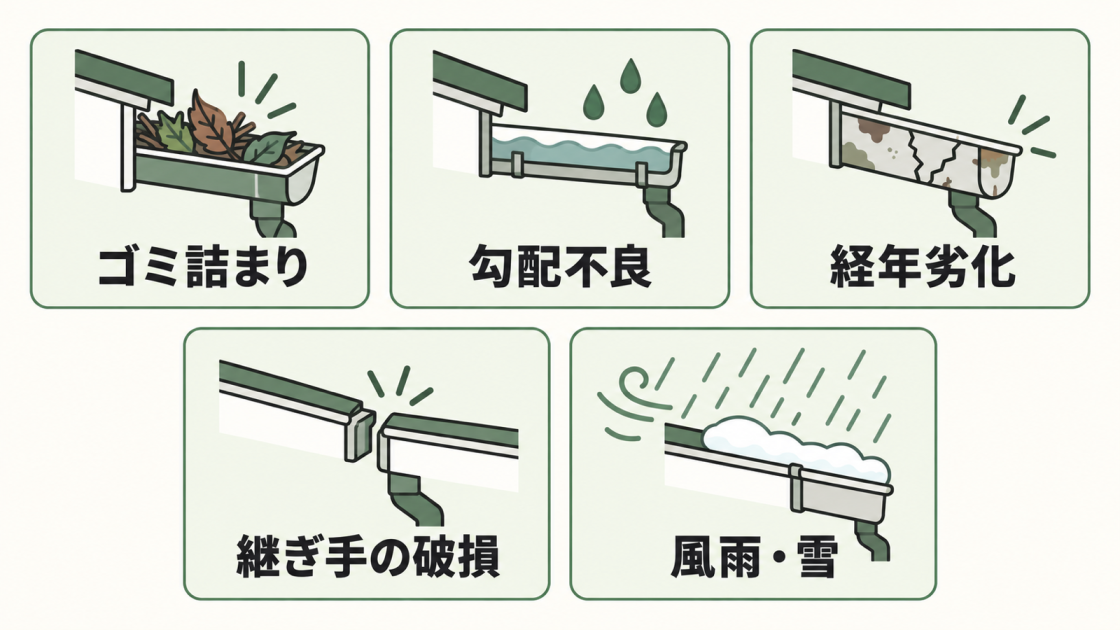 ゴミ詰まり

勾配不良

経年劣化

継ぎ手の破損

風雨・雪