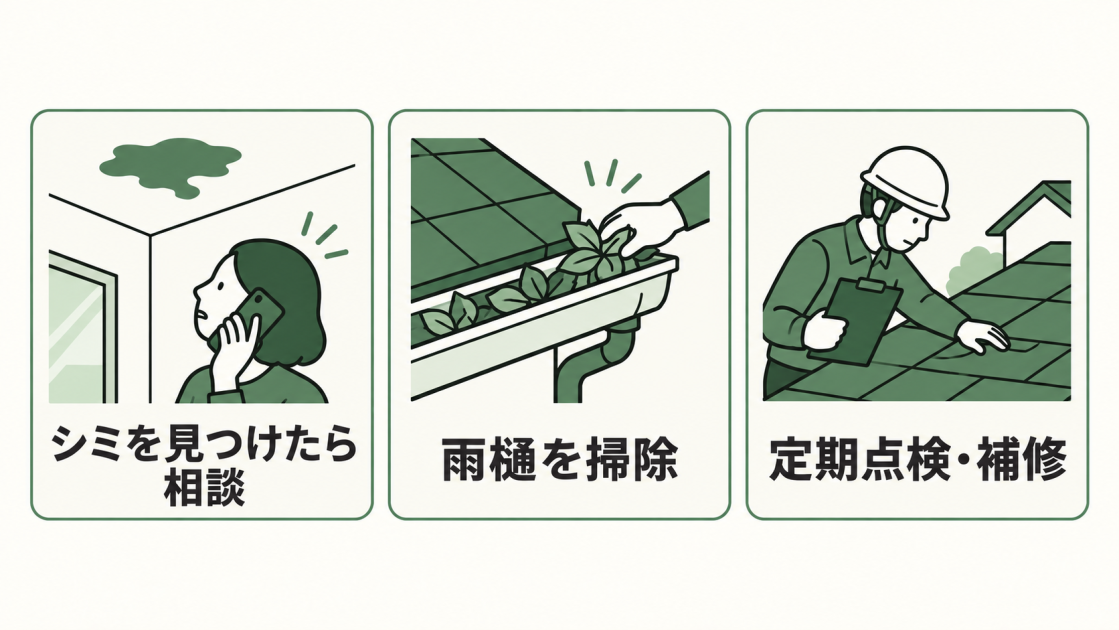 シミを見つけたら相談

雨樋を掃除

定期点検・補修