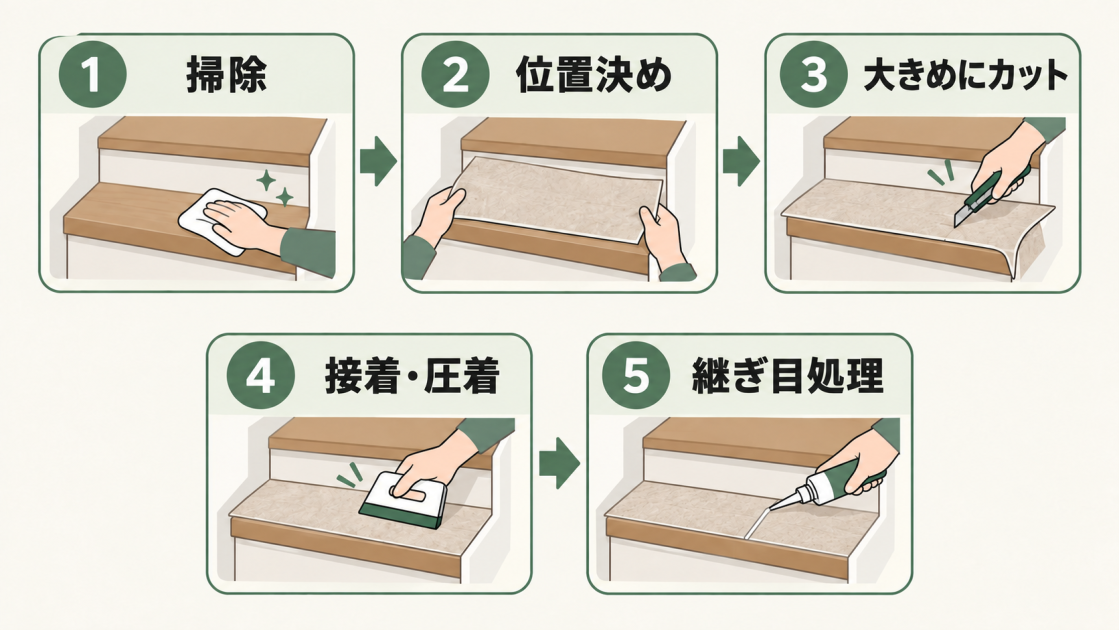 1 掃除

2 位置決め

3 大きめにカット

4 接着・圧着

5 継ぎ目処理