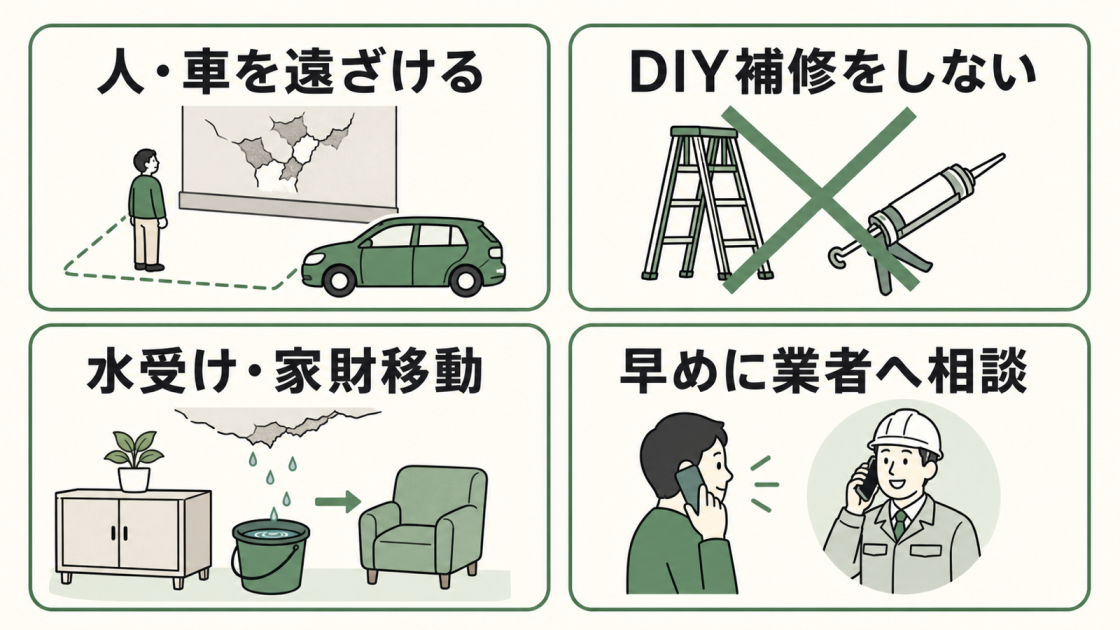 人・車を遠ざける

DIY補修をしない

水受け・家財移動

早めに業者へ相談