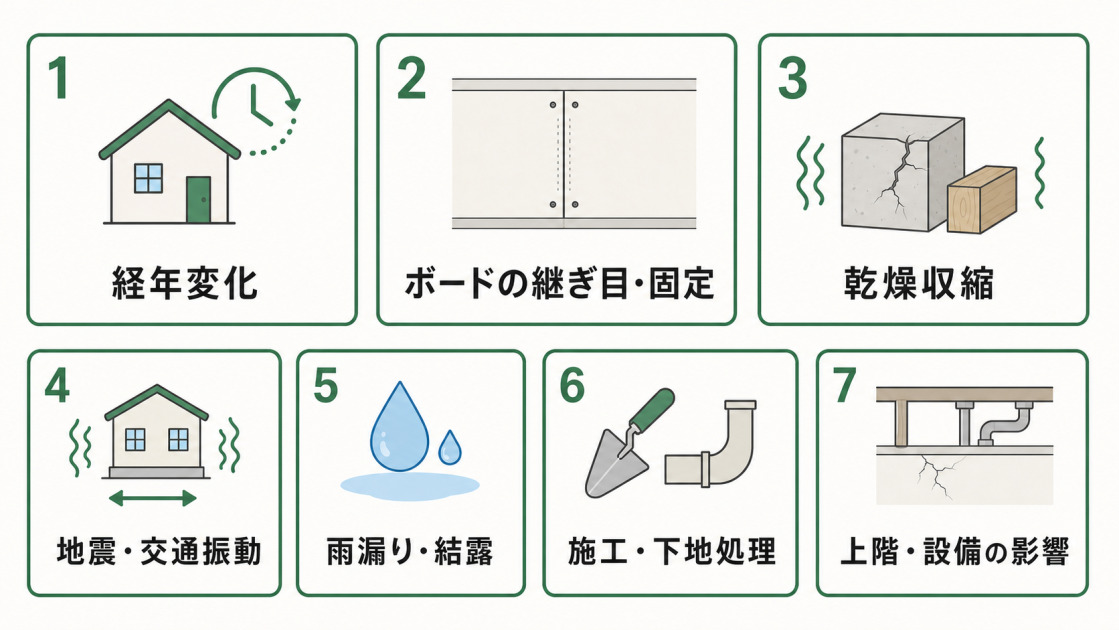 1
経年変化

2
ボードの継ぎ目・固定

3
乾燥収縮

4
地震・交通振動

5
雨漏り・結露

6
施工・下地処理

7
上階・設備の影響