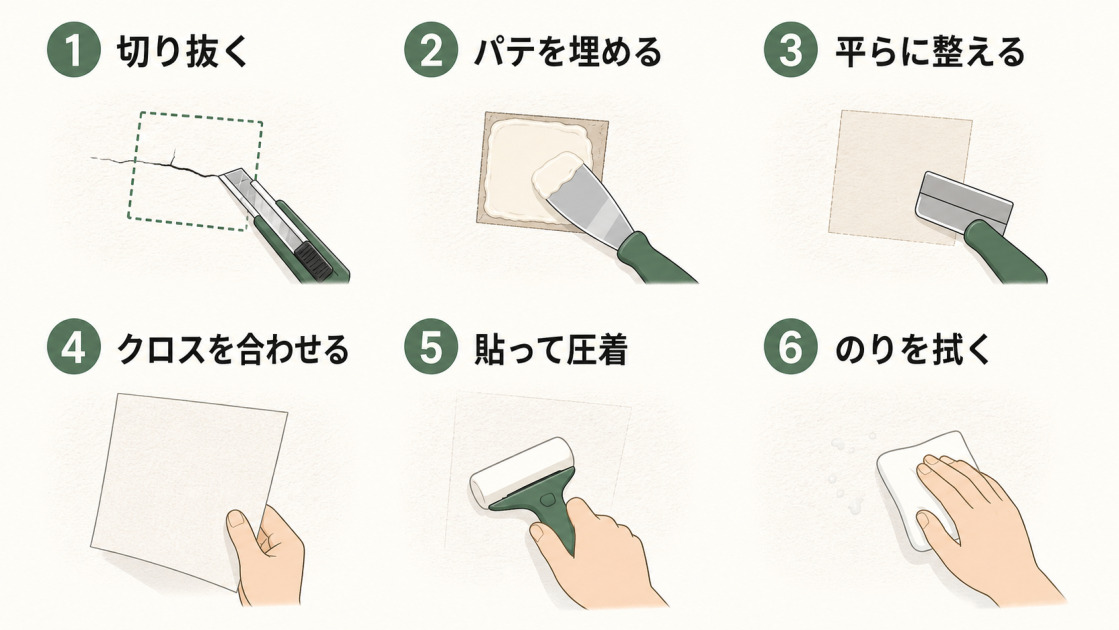 1 切り抜く

2 パテを埋める

3 平らに整える

4 クロスを合わせる

5 貼って圧着

6 のりを拭く