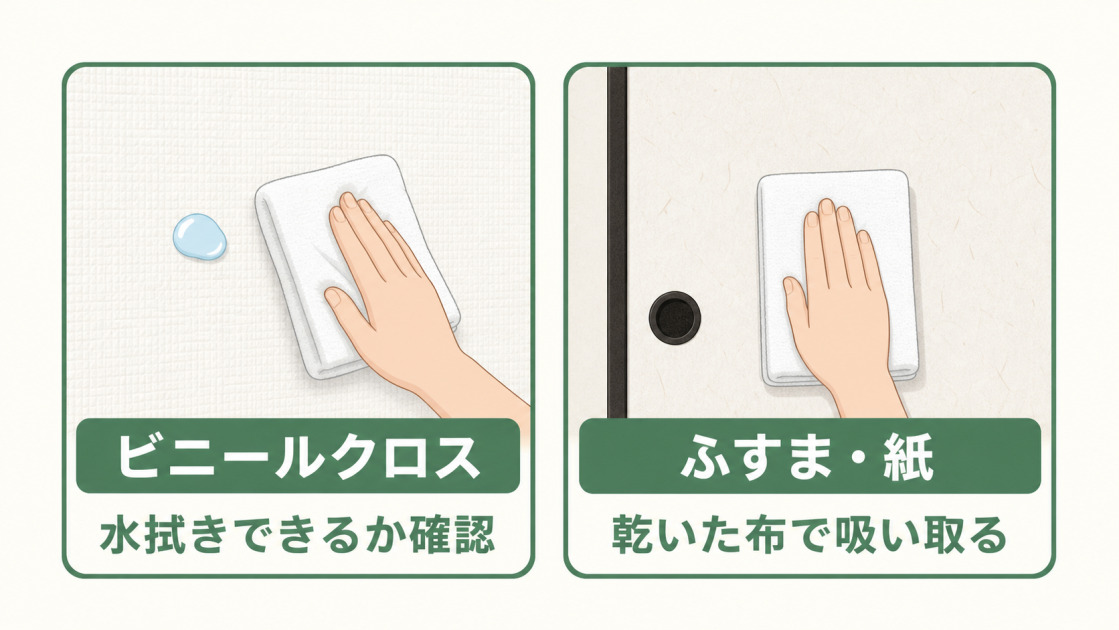 ビニールクロス

水拭きできるか確認

ふすま・紙

乾いた布で吸い取る