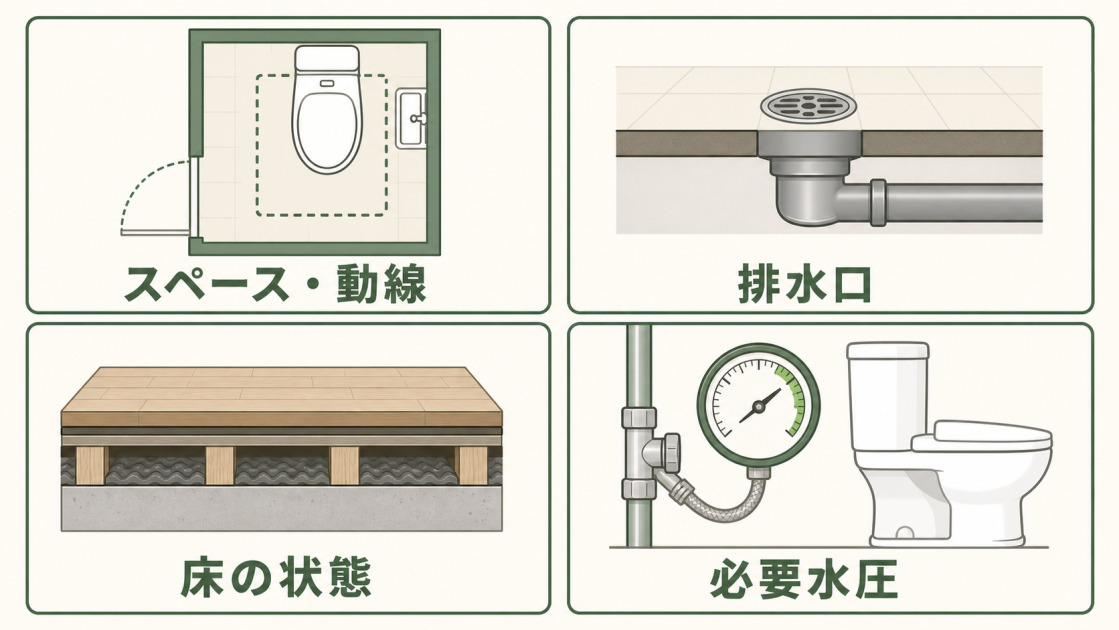 スペース・動線

排水口

床の状態

必要水圧