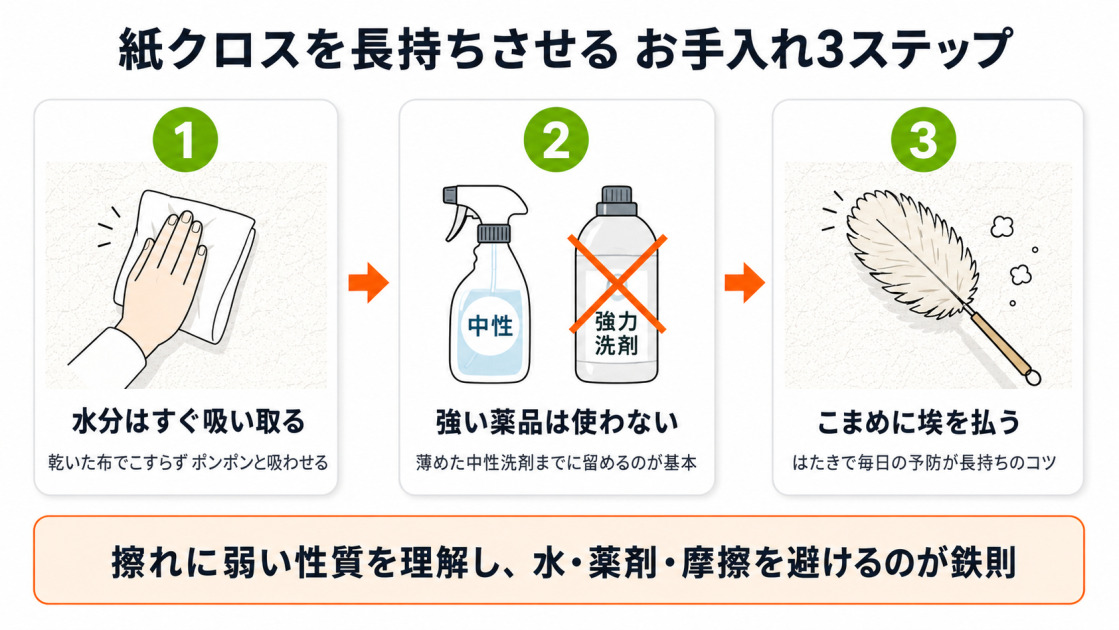 紙クロスを長持ちさせる お手入れ3ステップ

1

水分はすぐ吸い取る

乾いた布でこすらず ポンポンと吸わせる

2

中性

強力洗剤

強い薬品は使わない

薄めた中性洗剤までに留めるのが基本

3

こまめに埃を払う

はたきで毎日の予防が長持ちのコツ

擦れに弱い性質を理解し、水・薬剤・摩擦を避けるのが鉄則