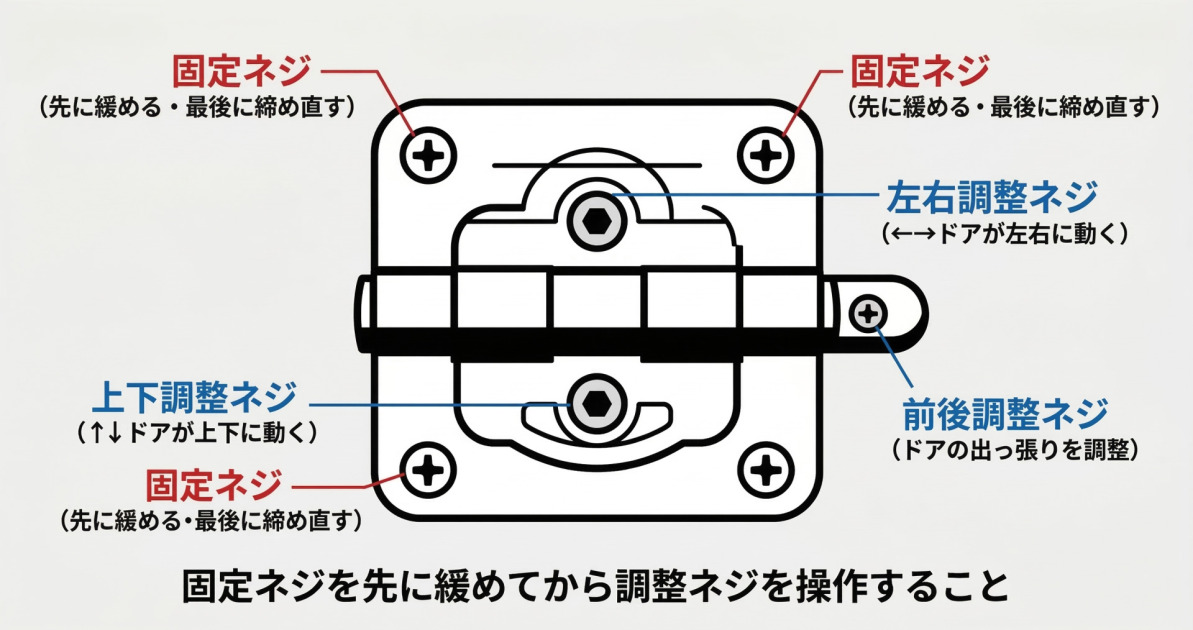 固定ネジ
（先に緩める・最後に締め直す）

固定ネジ
（先に緩める・最後に締め直す）

左右調整ネジ
（←→ドアが左右に動く）

上下調整ネジ
（↑↓ドアが上下に動く）

前後調整ネジ
（ドアの出っ張りを調整）

固定ネジ
（先に緩める・最後に締め直す）

固定ネジを先に緩めてから調整ネジを操作すること