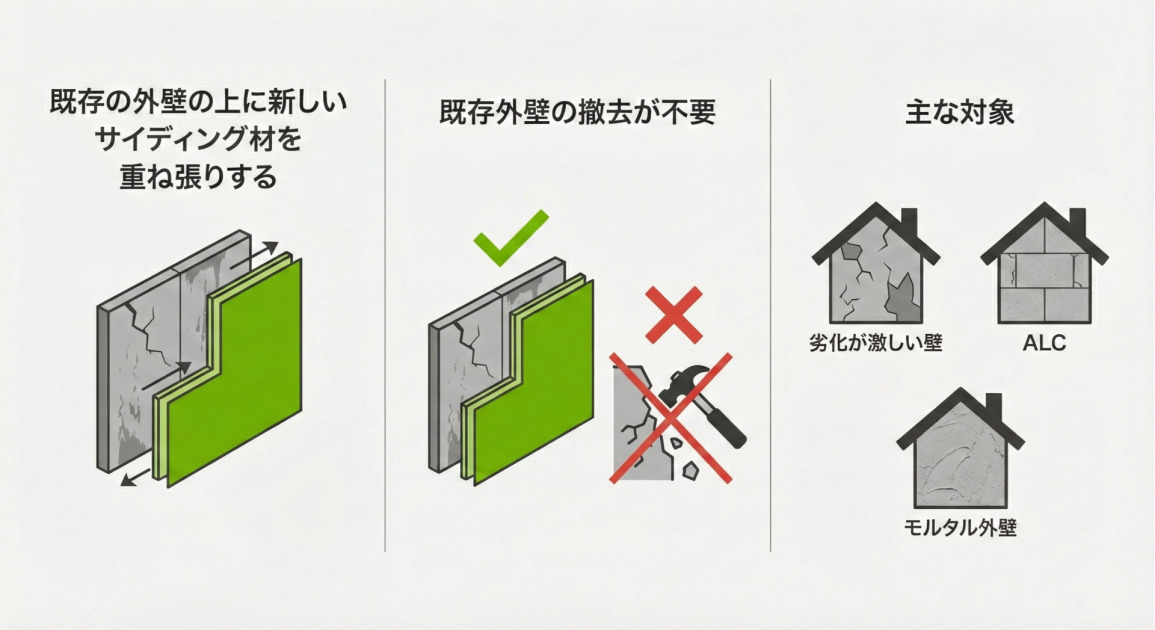 既存の外壁の上に新しいサイディング材を重ね張りする

既存外壁の撤去が不要

主な対象

劣化が激しい壁

ALC

モルタル外壁