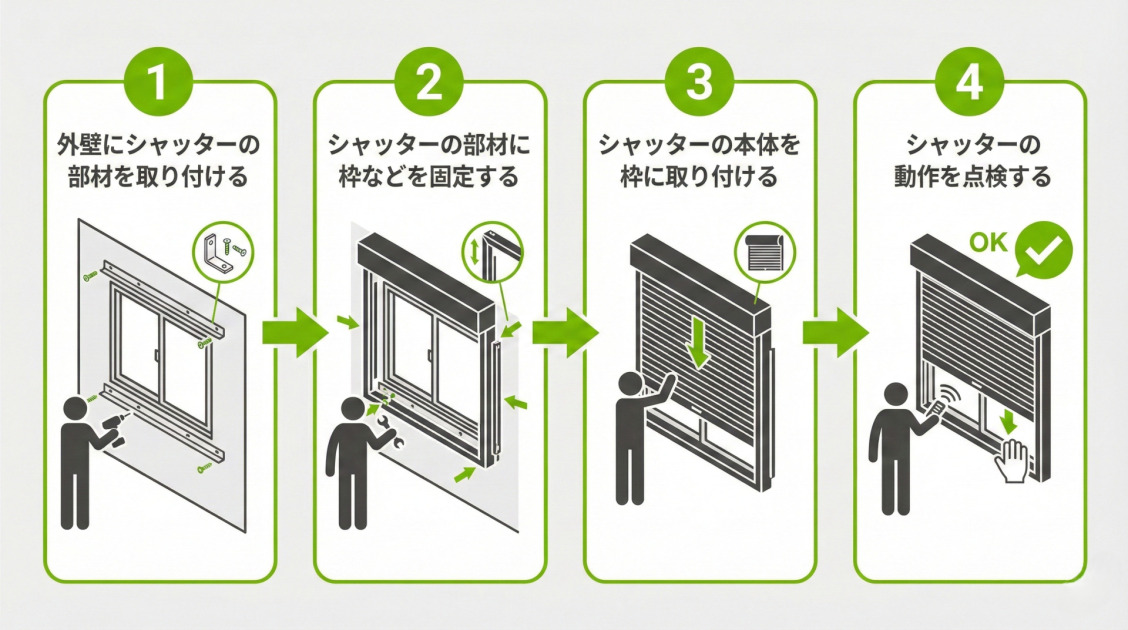 1
外壁にシャッターの部材を取り付ける

2
シャッターの部材に枠などを固定する

3
シャッターの本体を枠に取り付ける

4
シャッターの動作を点検する

OK