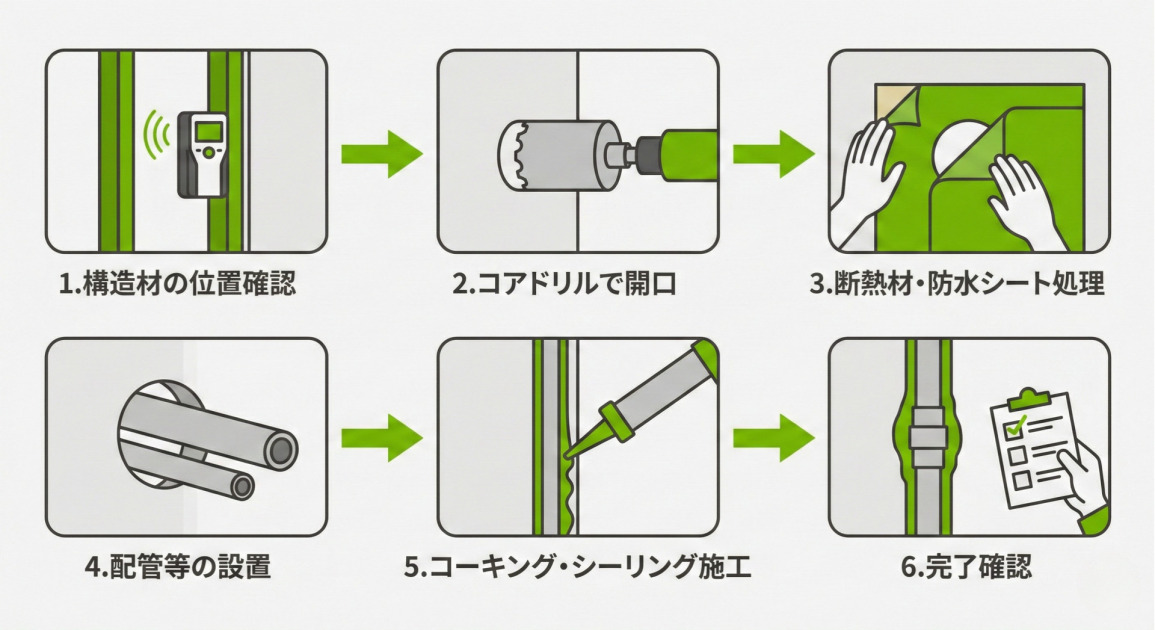 1.構造材の位置確認

2.コアドリルで開口

3.断熱材・防水シート処理

4.配管等の設置

5.コーキング・シーリング施工

6.完了確認