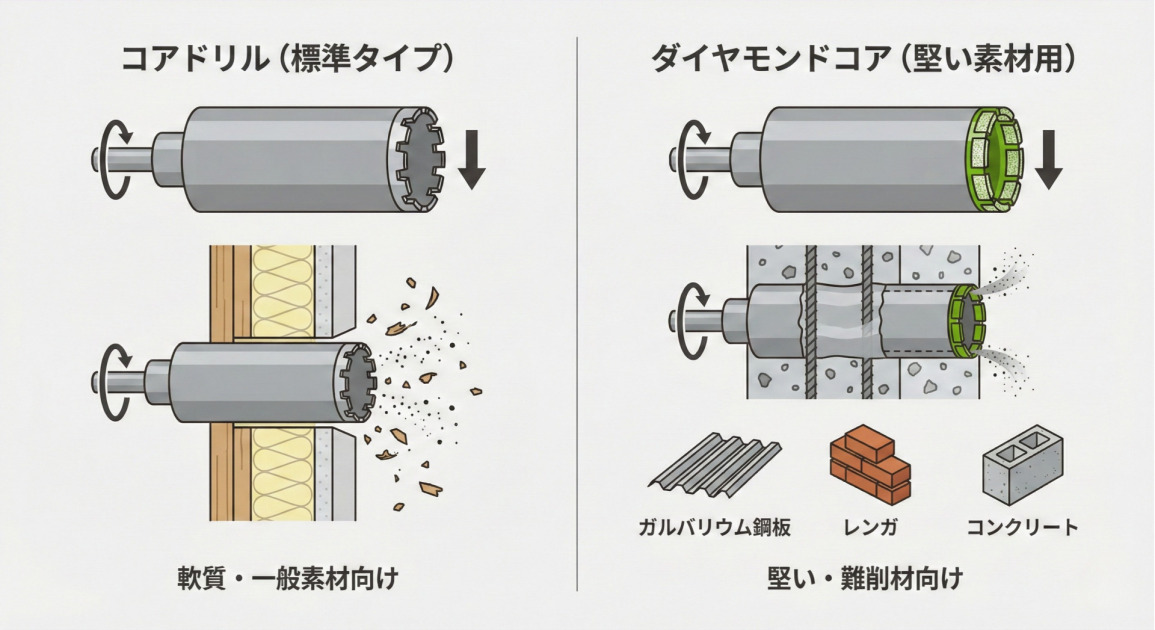 コアドリル（標準タイプ）

軟質・一般素材向け

ダイヤモンドコア（堅い素材用）

ガルバリウム鋼板

レンガ

コンクリート

堅い・難削材向け