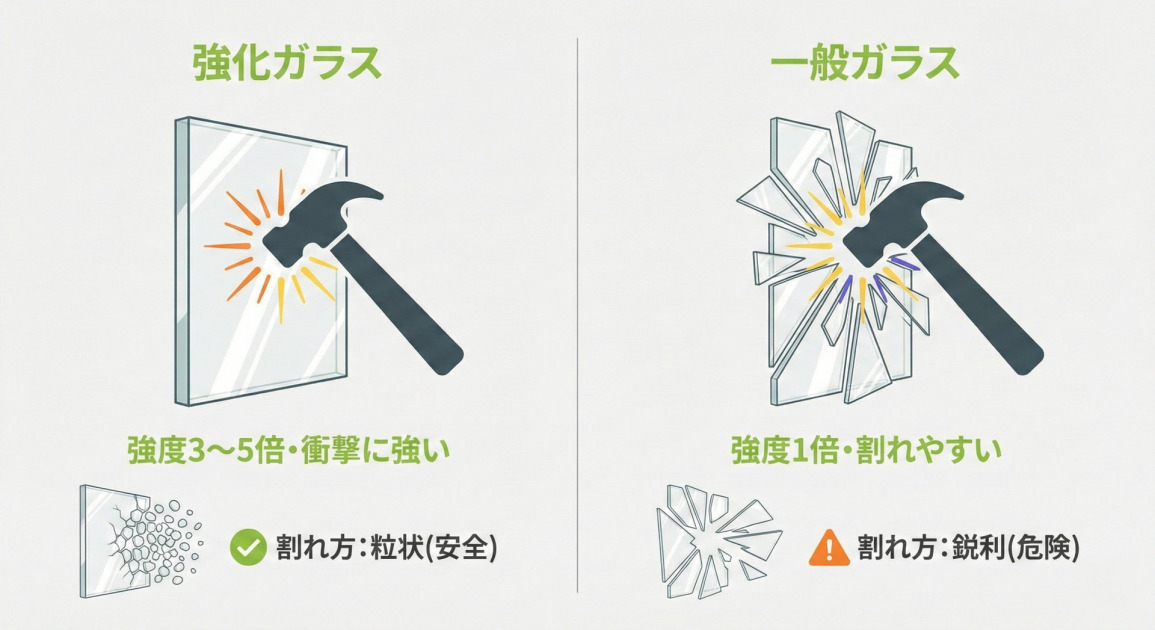 強化ガラス

強度3〜5倍・衝撃に強い

割れ方：粒状(安全)

一般ガラス

強度1倍・割れやすい

割れ方：鋭利(危険)