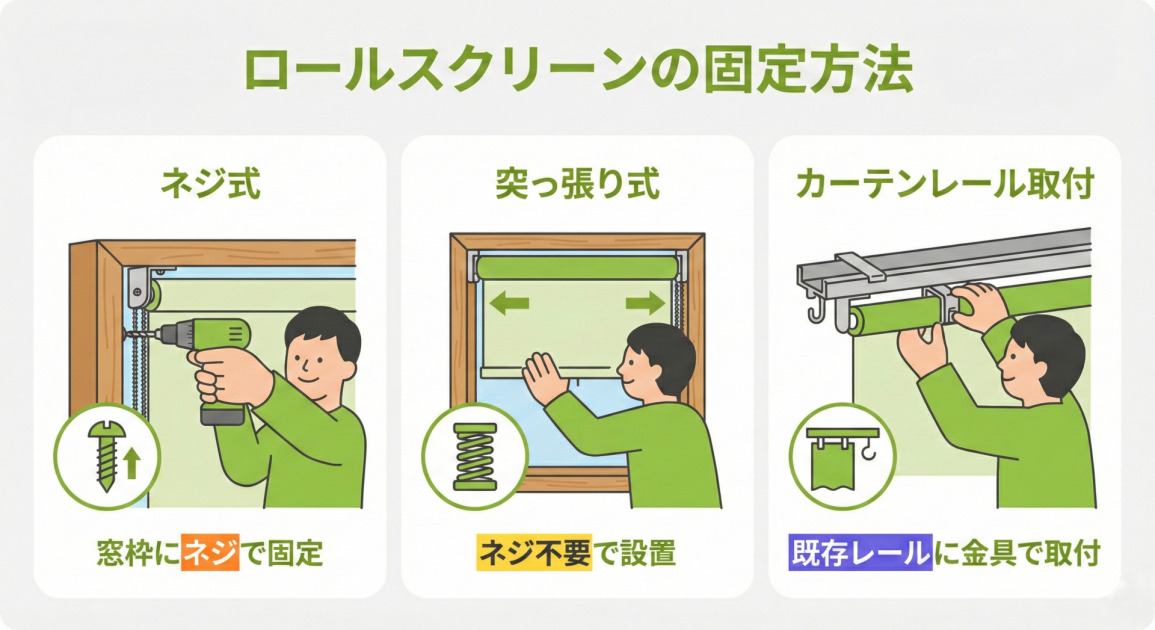 ロールスクリーンの固定方法

ネジ式

窓枠にネジで固定

突っ張り式

ネジ不要で設置

カーテンレール取付

既存レールに金具で取付