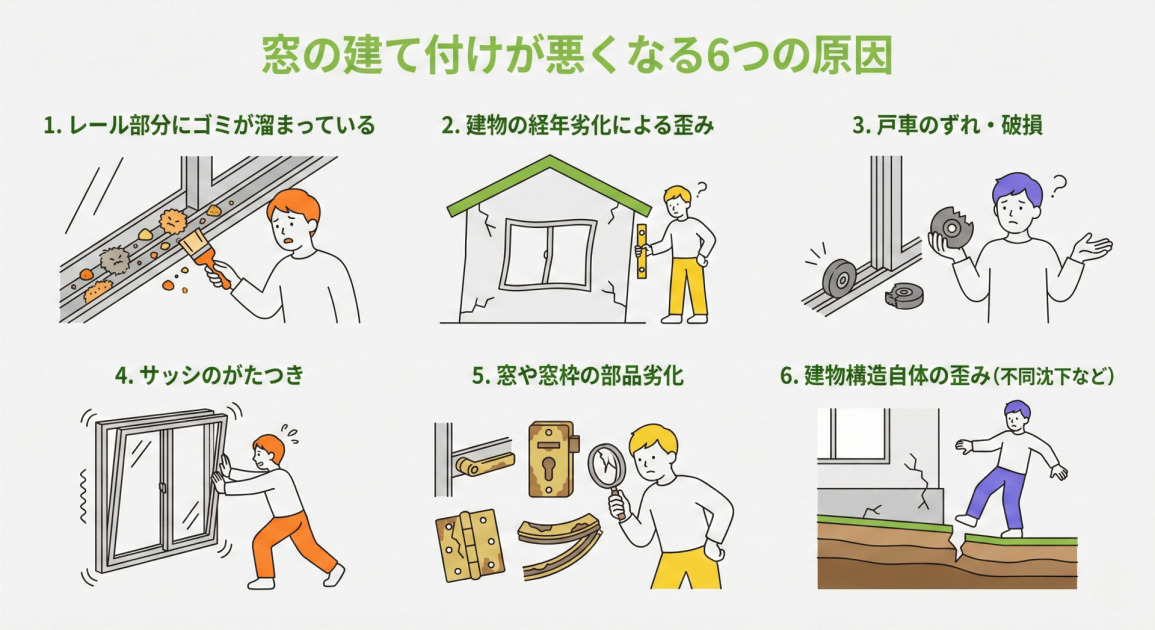 窓の建て付けが悪くなる6つの原因

1. レール部分にゴミが溜まっている

2. 建物の経年劣化による歪み

3. 戸車のずれ・破損

4. サッシのがたつき

5. 窓や窓枠の部品劣化

6. 建物構造自体の歪み（不同沈下など）