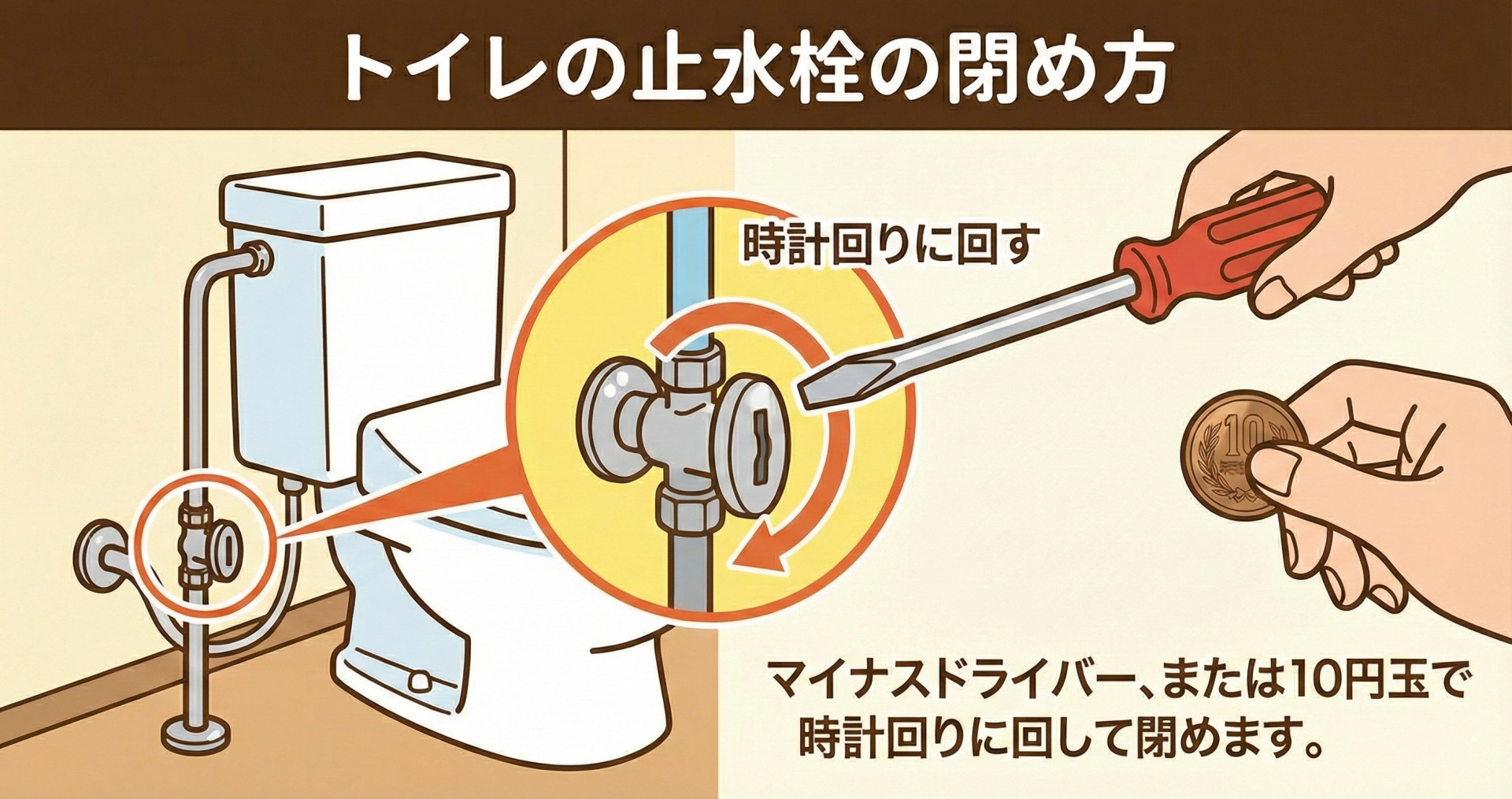 トイレの止水栓の閉め方

時計回りに回す

10

マイナスドライバー、または10円玉で時計回りに回して閉めます。