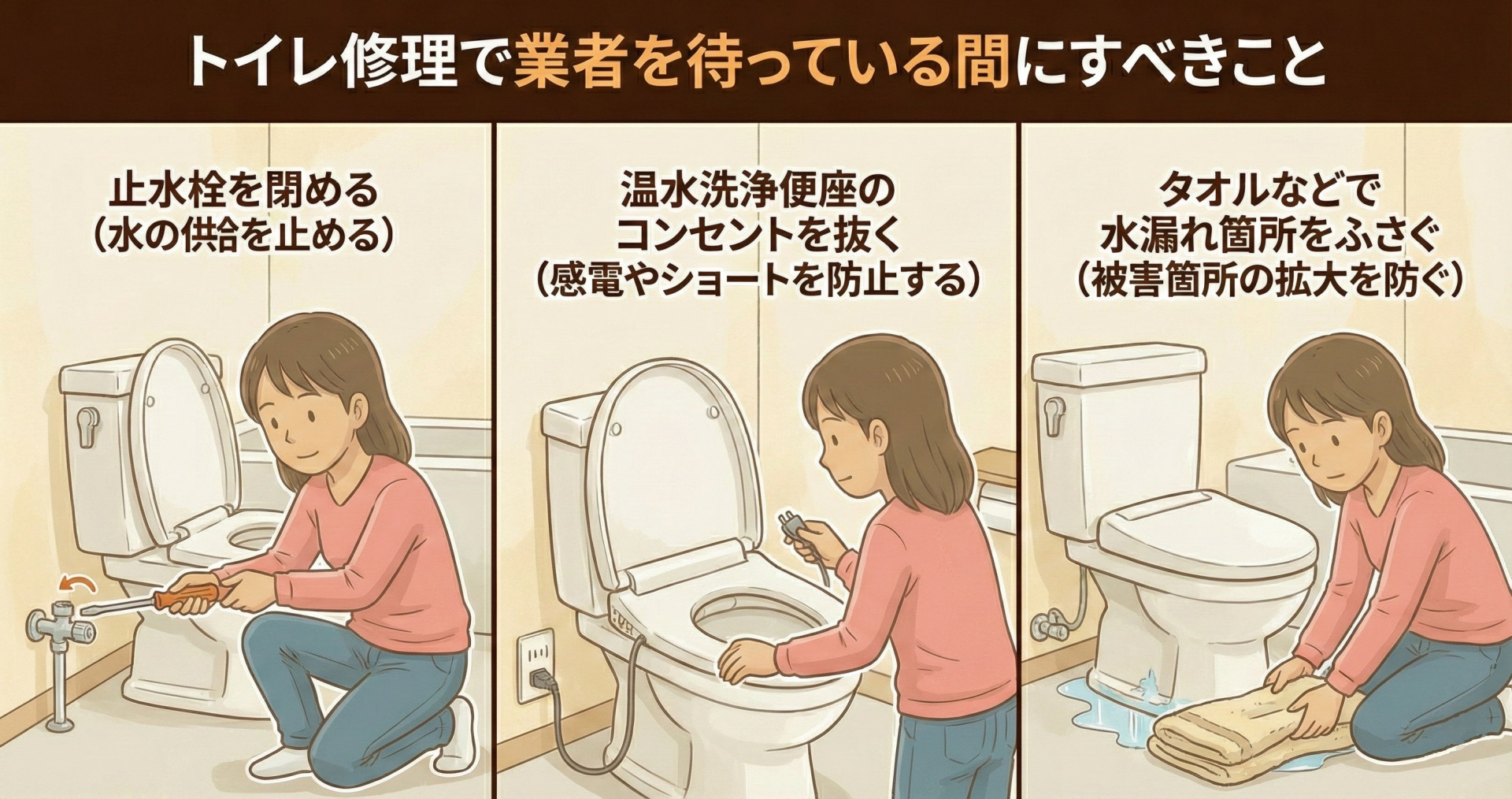 トイレ修理で業者を待っている間にすべきこと

止水栓を閉める
（水の供給を止める）

温水洗浄便座の
コンセントを抜く
（感電やショートを防止する）

タオルなどで
水漏れ箇所をふさぐ
（被害箇所の拡大を防ぐ）