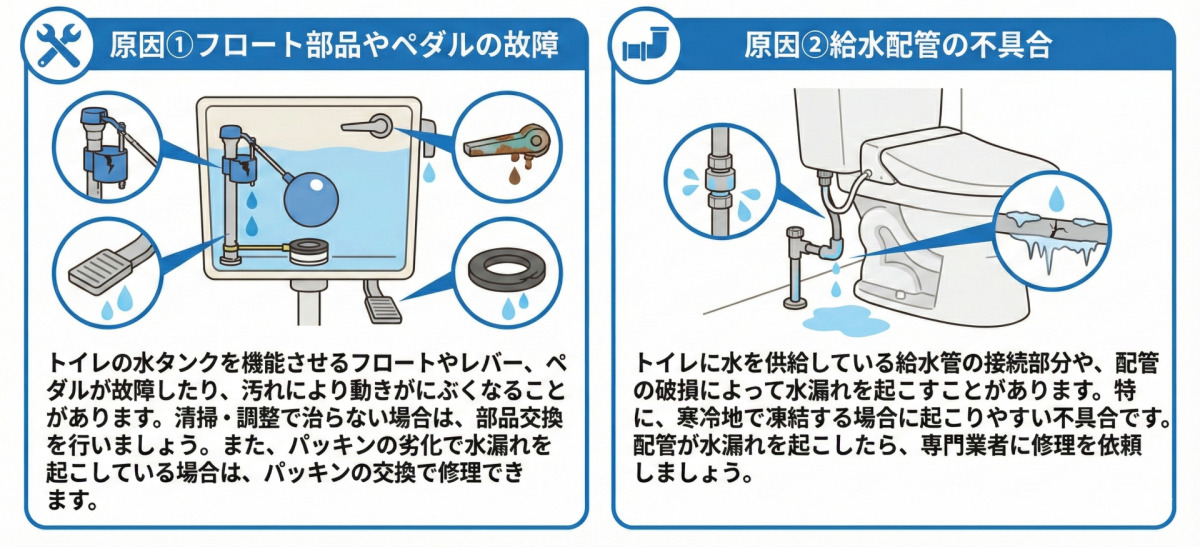 原因①フロート部品やペダルの故障

トイレの水タンクを機能させるフロートやレバー、ペダルが故障したり、汚れにより動きがにぶくなることがあります。清掃・調整で治らない場合は、部品交換を行いましょう。また、パッキンの劣化で水漏れを起こしている場合は、パッキンの交換で修理できます。

原因②給水配管の不具合

トイレに水を供給している給水管の接続部分や、配管の破損によって水漏れを起こすことがあります。特に、寒冷地で凍結する場合に起こりやすい不具合です。配管が水漏れを起こしたら、専門業者に修理を依頼しましょう。