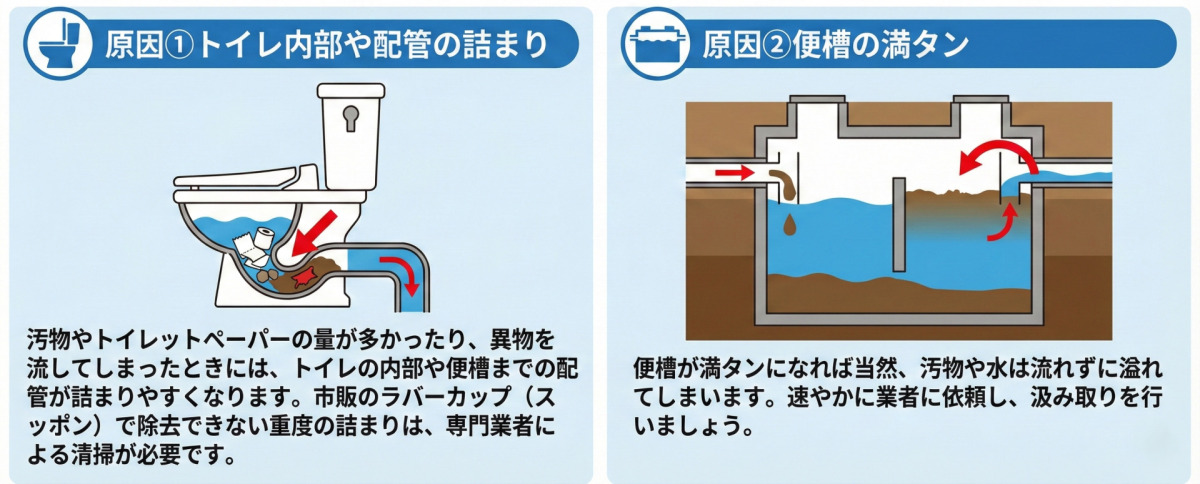 原因①トイレ内部や配管の詰まり

汚物やトイレットペーパーの量が多かったり、異物を流してしまったときには、トイレの内部や便槽までの配管が詰まりやすくなります。市販のラバーカップ（スッポン）で除去できない重度の詰まりは、専門業者による清掃が必要です。

原因②便槽の満タン

便槽が満タンになれば当然、汚物や水は流れずに溢れてしまいます。速やかに業者に依頼し、汲み取りを行いましょう。