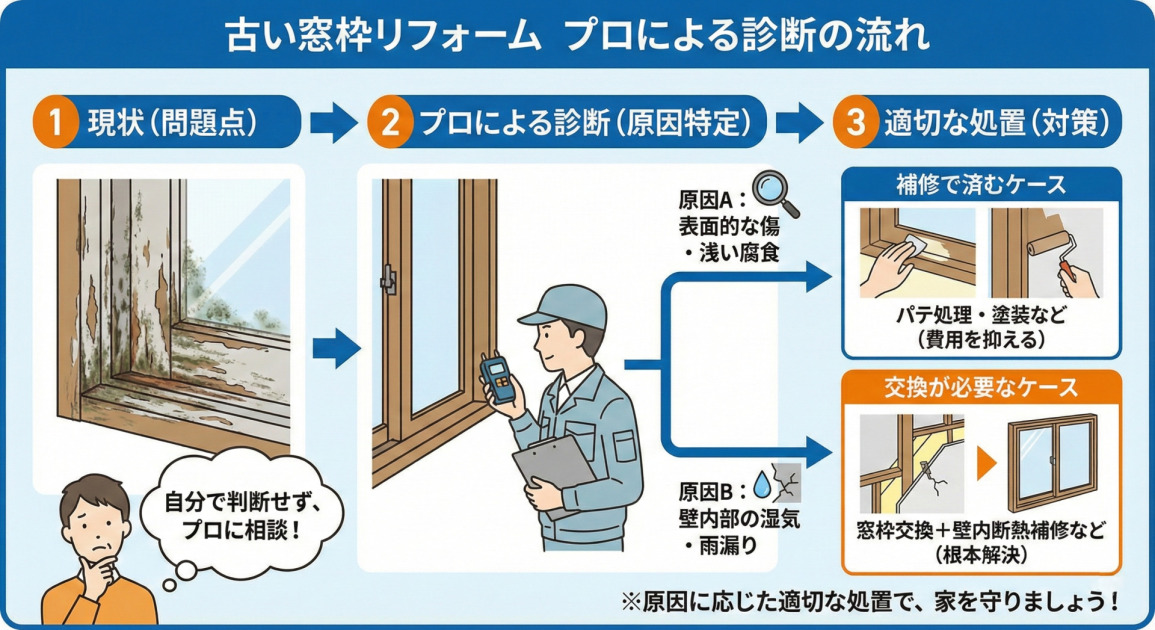 古い窓枠リフォーム プロによる診断の流れ

1 現状（問題点）

2 プロによる診断（原因特定）

3 適切な処置（対策）

自分で判断せず、プロに相談！

原因A：表面的な傷・浅い腐食

原因B：壁内部の湿気・雨漏り

補修で済むケース

パテ処理・塗装など（費用を抑える）

交換が必要なケース

窓枠交換＋壁内断熱補修など（根本解決）

※原因に応じた適切な処置で、家を守りましょう！