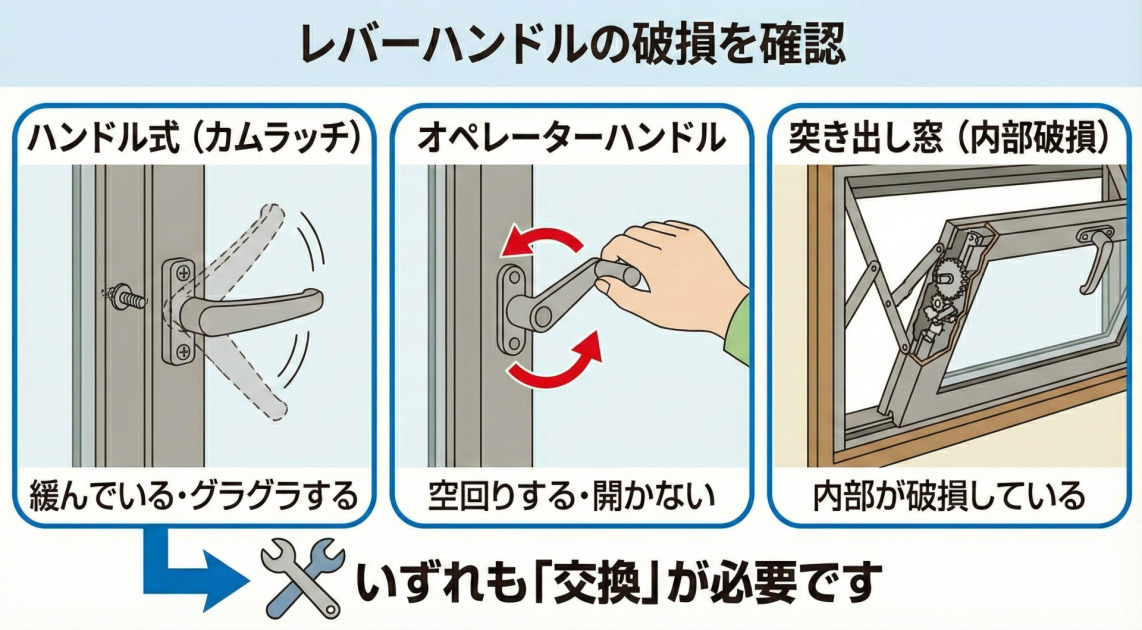 レバーハンドルの破損を確認

ハンドル式（カムラッチ）

緩んでいる・グラグラする

オペレーターハンドル

空回りする・開かない

突き出し窓（内部破損）

内部が破損している

いずれも「交換」が必要です