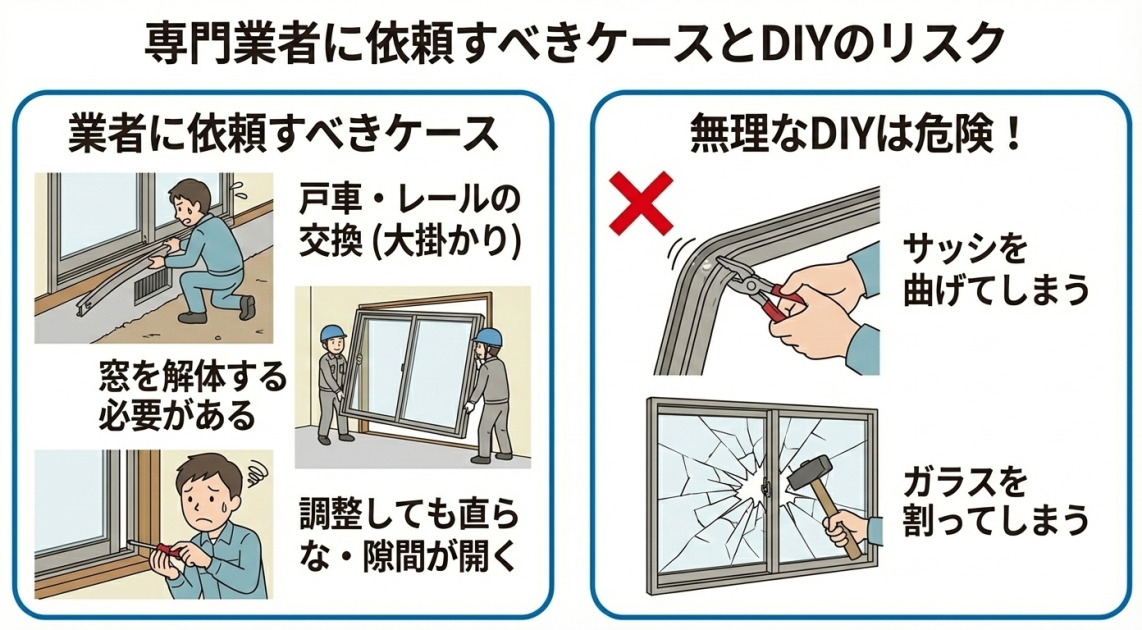 専門業者に依頼すべきケースとDIYのリスク

業者に依頼すべきケース

戸車・レールの交換 (大掛かり)

窓を解体する必要がある

調整しても直らな・隙間が開く

無理なDIYは危険！

サッシを曲げてしまう

ガラスを割ってしまう