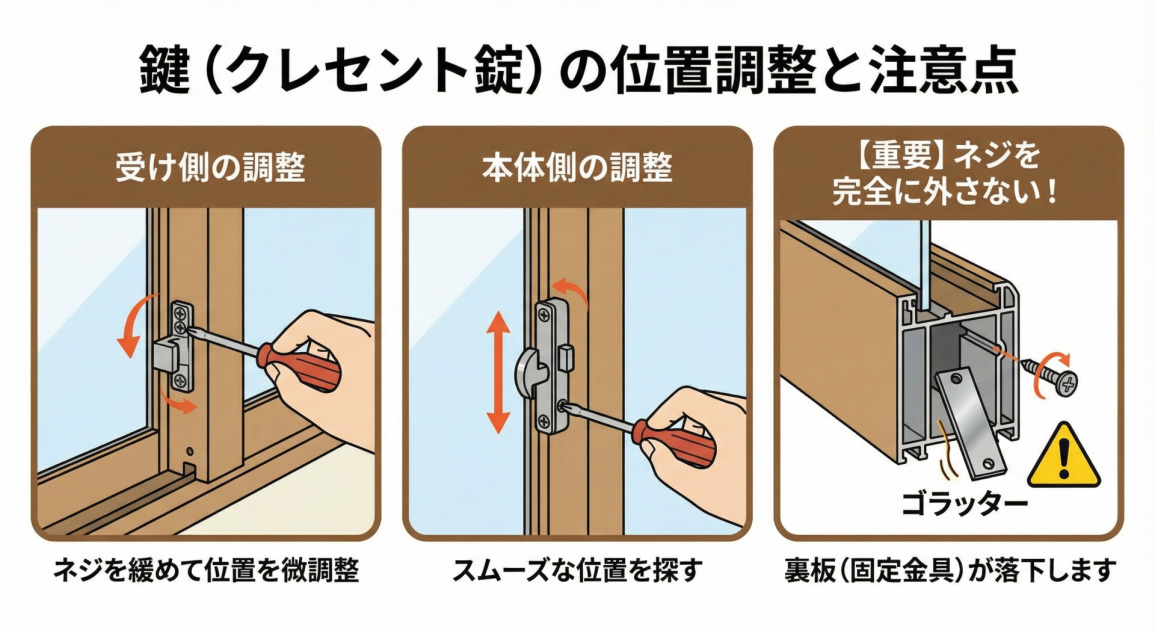 鍵（クレセント錠）の位置調整と注意点

受け側の調整

ネジを緩めて位置を微調整

本体側の調整

スムーズな位置を探す

【重要】ネジを完全に外さない！

ゴラッター

裏板（固定金具）が落下します