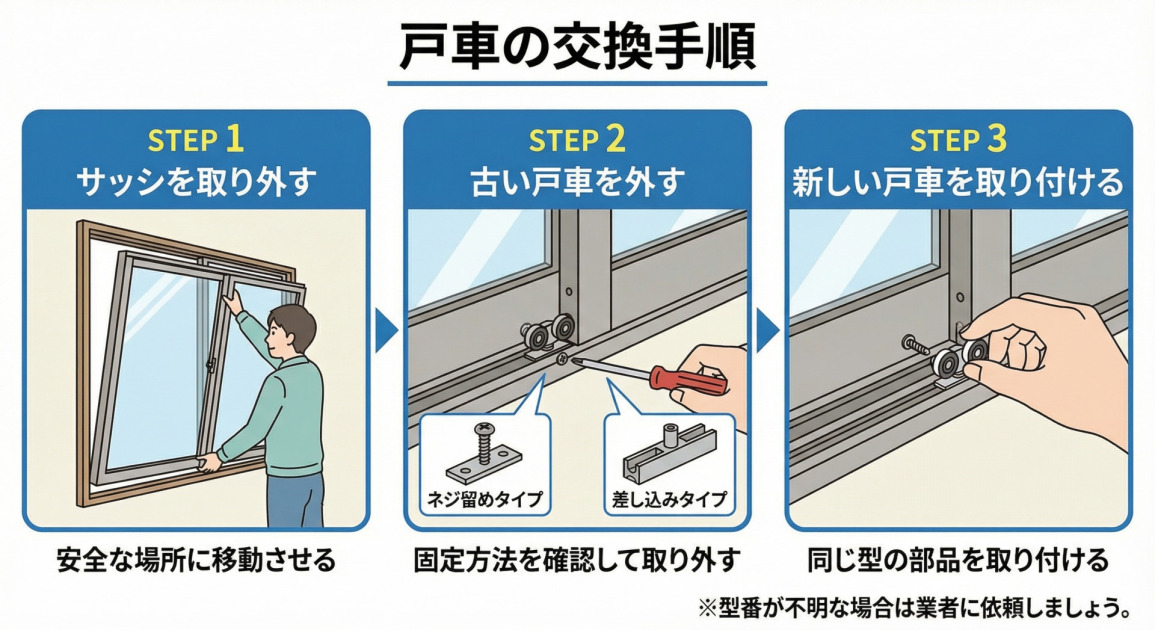 戸車の交換手順

STEP 1
サッシを取り外す

安全な場所に移動させる

STEP 2
古い戸車を外す

ネジ留めタイプ

差し込みタイプ

固定方法を確認して取り外す

STEP 3
新しい戸車を取り付ける

同じ型の部品を取り付ける

※型番が不明な場合は業者に依頼しましょう。