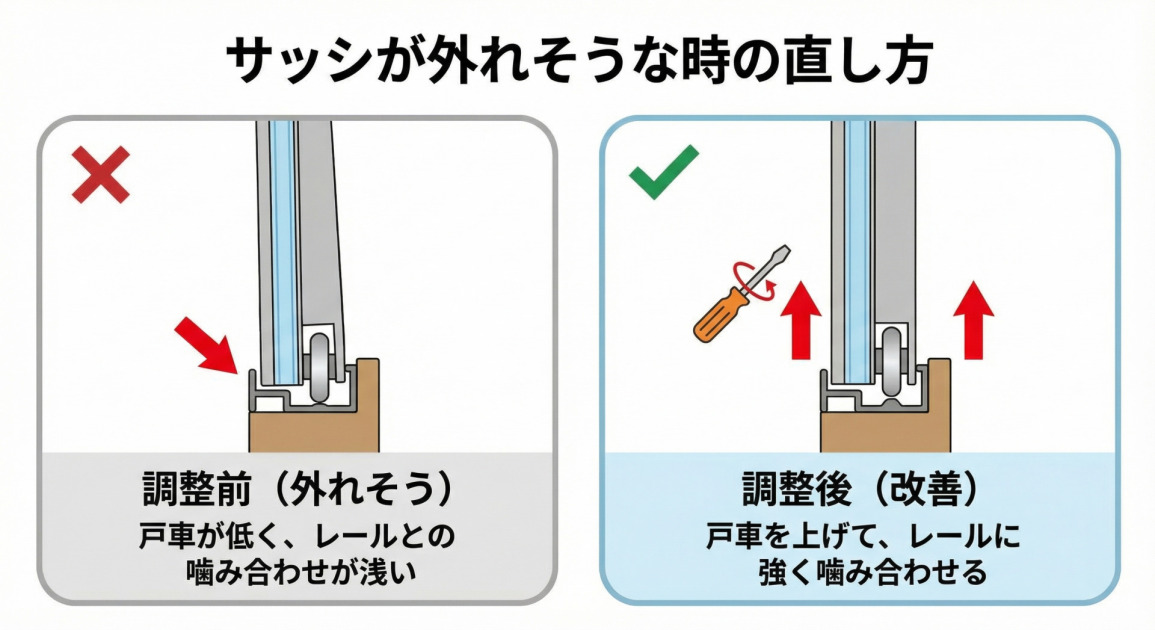 サッシが外れそうな時の直し方

調整前（外れそう）
戸車が低く、レールとの噛み合わせが浅い

調整後（改善）
戸車を上げて、レールに強く噛み合わせる