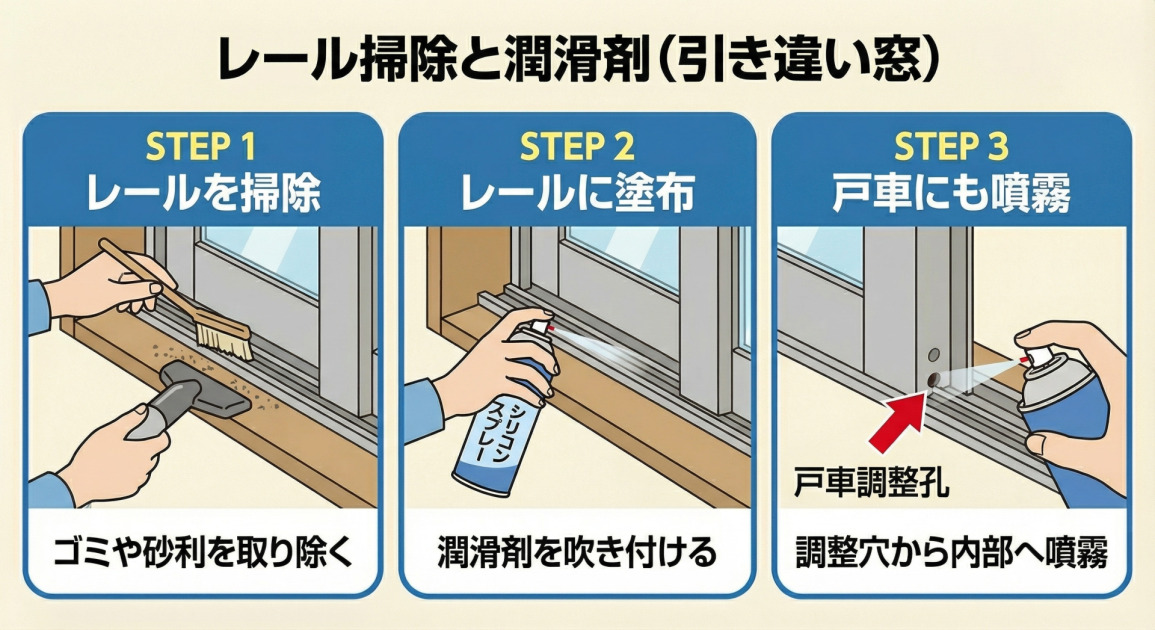 レール掃除と潤滑剤(引き違い窓)

STEP 1
レールを掃除

ゴミや砂利を取り除く

STEP 2
レールに塗布

シリコンスプレー

潤滑剤を吹き付ける

STEP 3
戸車にも噴霧

戸車調整孔

調整穴から内部へ噴霧