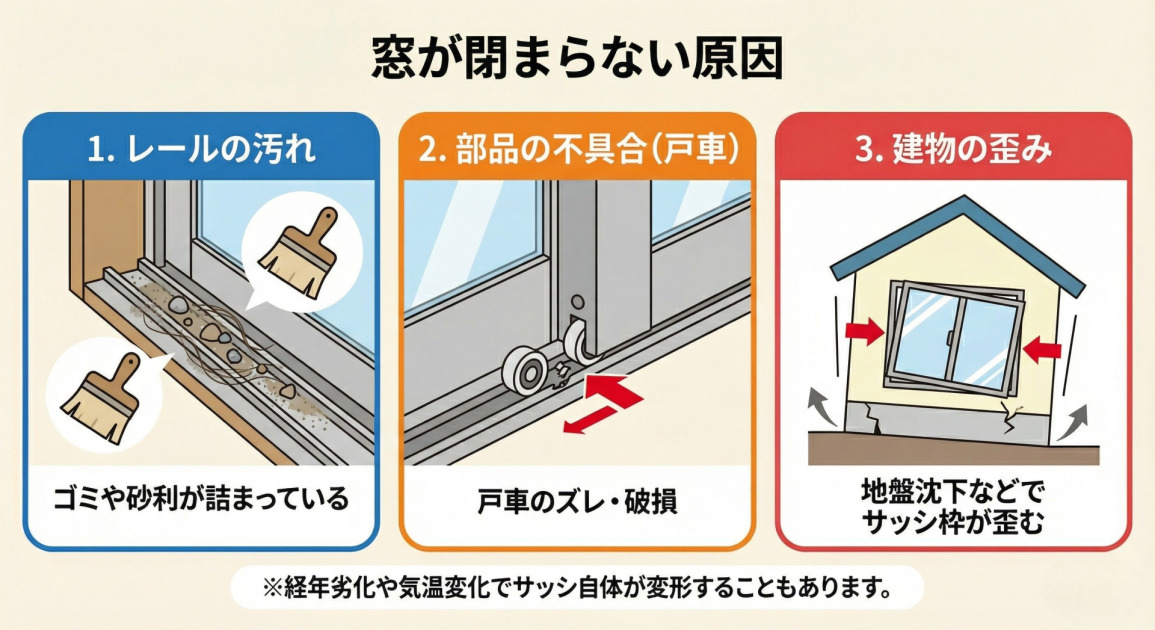 窓が閉まらない原因

1. レールの汚れ

ゴミや砂利が詰まっている

2. 部品の不具合(戸車)

戸車のズレ・破損

3. 建物の歪み

地盤沈下などでサッシ枠が歪む

※経年劣化や気温変化でサッシ自体が変形することもあります。