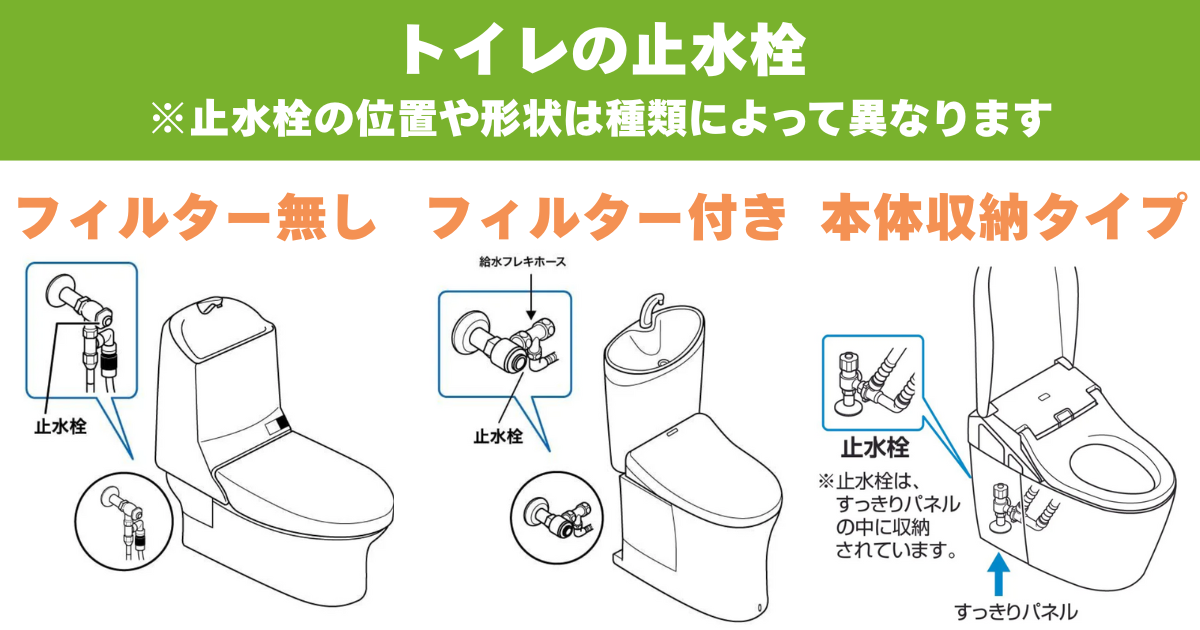 トイレの止水栓
※止水栓の位置や形状は種類によって異なります

フィルター無し

止水栓

フィルター付き

給水フレキホース

止水栓

本体収納タイプ

止水栓

※止水栓は、すっきりパネルの中に収納されています。

すっきりパネル