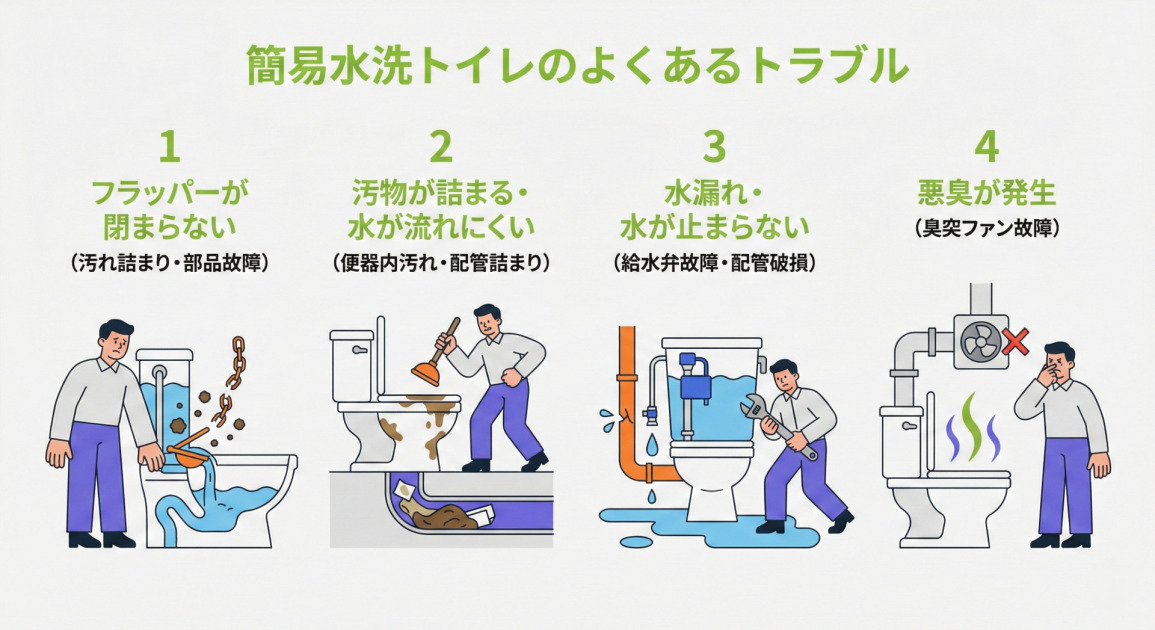 簡易水洗トイレのよくあるトラブル

1
フラッパーが閉まらない
（汚れ詰まり・部品故障）

2
汚物が詰まる・水が流れにくい
（便器内汚れ・配管詰まり）

3
水漏れ・水が止まらない
（給水弁故障・配管破損）

4
悪臭が発生
（臭突ファン故障）