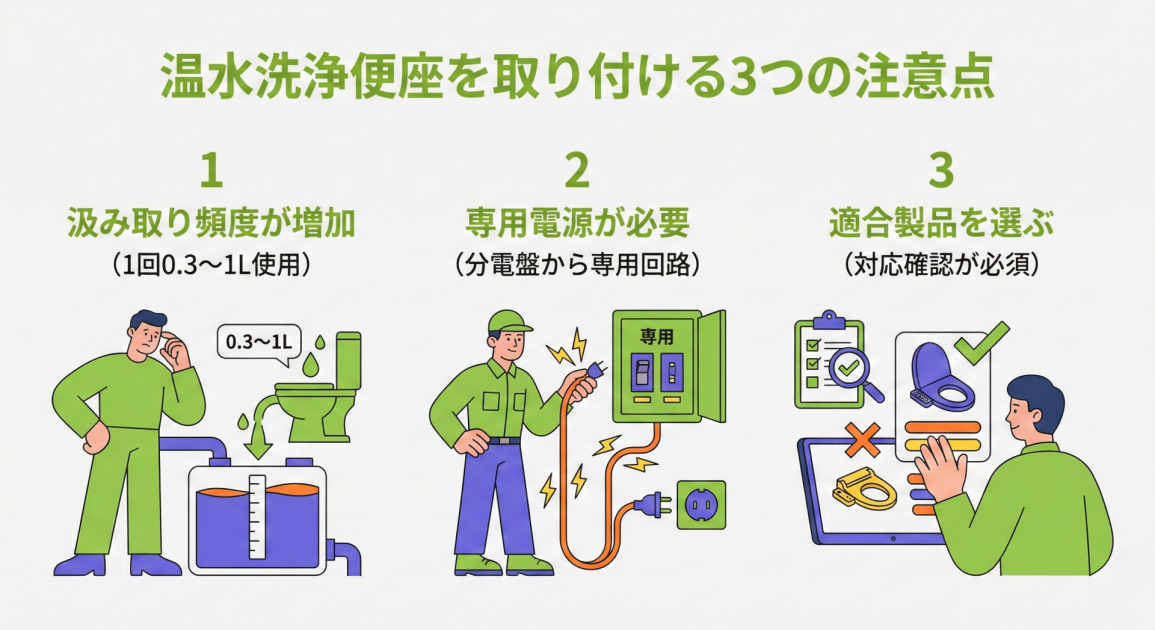 温水洗浄便座を取り付ける3つの注意点

1
汲み取り頻度が増加
（1回0.3〜1L使用）

0.3〜1L

2
専用電源が必要
（分電盤から専用回路）

専用

3
適合製品を選ぶ
（対応確認が必須）