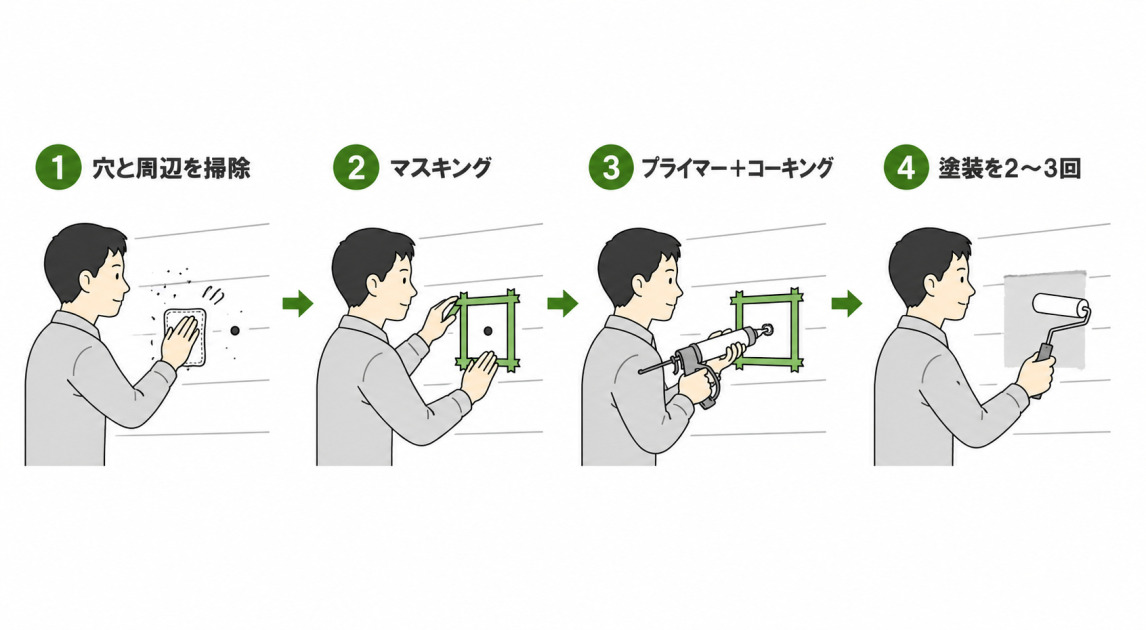 1 穴と周辺を掃除

2 マスキング

3 プライマー＋コーキング

4 塗装を2～3回