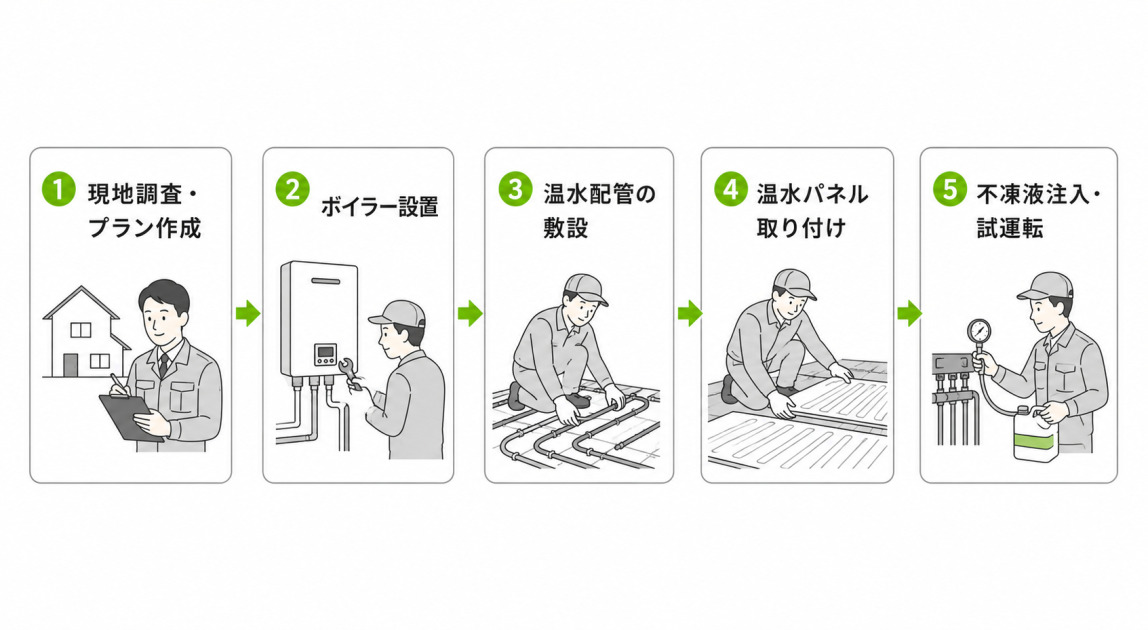 1 現地調査・プラン作成

2 ボイラー設置

3 温水配管の敷設

4 温水パネル取り付け

5 不凍液注入・試運転