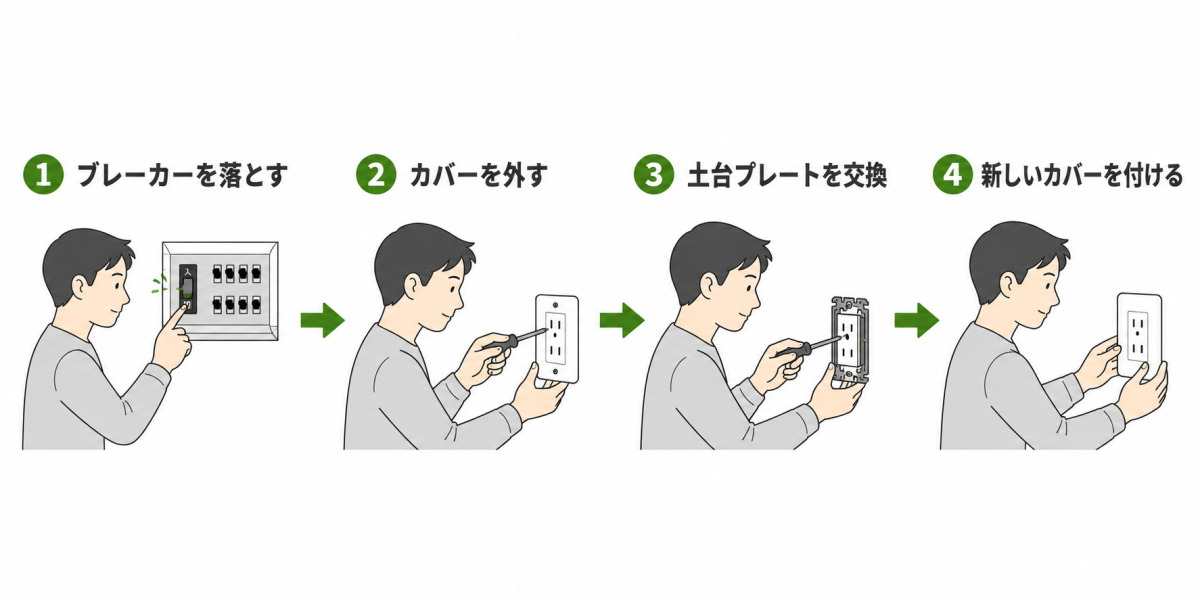 1 ブレーカーを落とす

入

切

2 カバーを外す

3 土台プレートを交換

4 新しいカバーを付ける