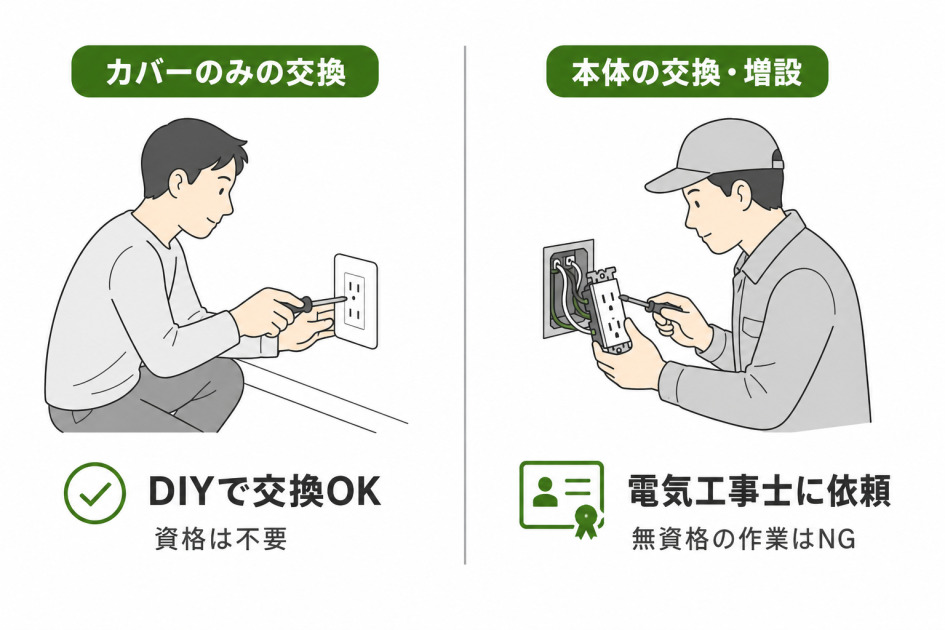 カバーのみの交換

DIYで交換OK

資格は不要

本体の交換・増設

電気工事士に依頼

無資格の作業はNG