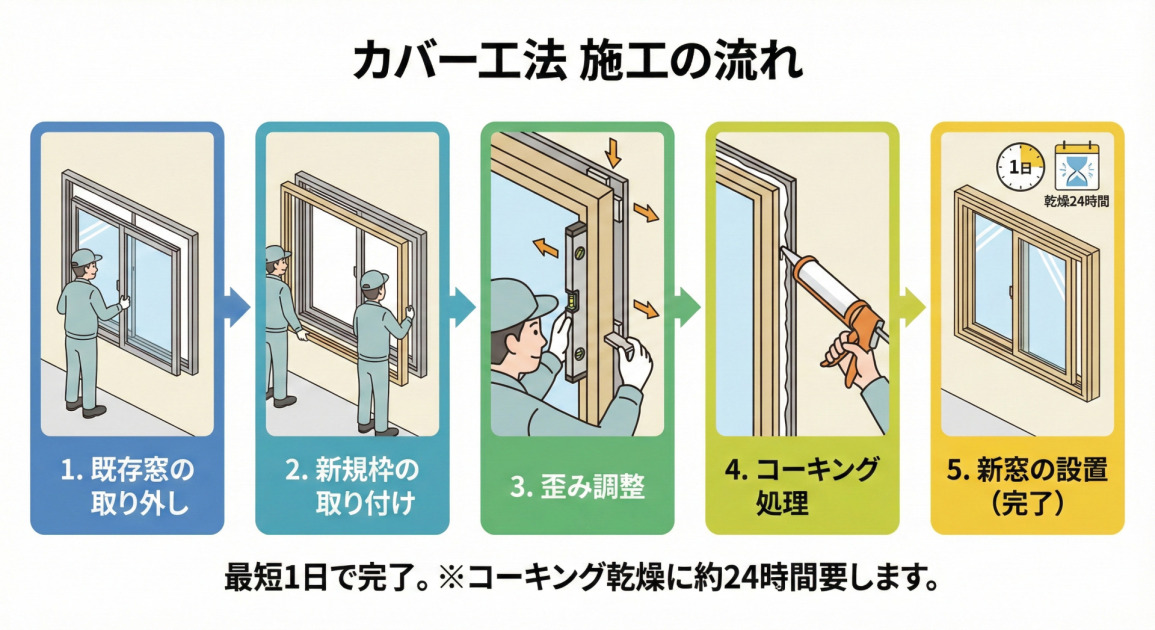 カバー工法 施工の流れ

1. 既存窓の取り外し

2. 新規枠の取り付け

3. 歪み調整

4. コーキング処理

1日

乾燥24時間

5. 新窓の設置（完了）

最短1日で完了。※コーキング乾燥に約24時間要します。