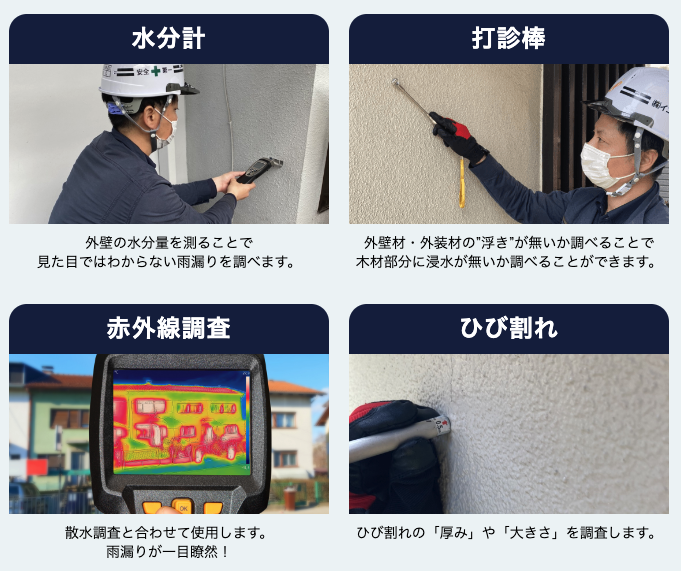 水分計

安全 第一

外壁の水分量を測ることで
見た目ではわからない雨漏りを調べます。

打診棒

外壁材・外装材の"浮き"が無いか調べることで
木材部分に浸水が無いか調べることができます。

赤外線調査

OK

散水調査と合わせて使用します。
雨漏りが一目瞭然！

ひび割れ

ひび割れの「厚み」や「大きさ」を調査します。